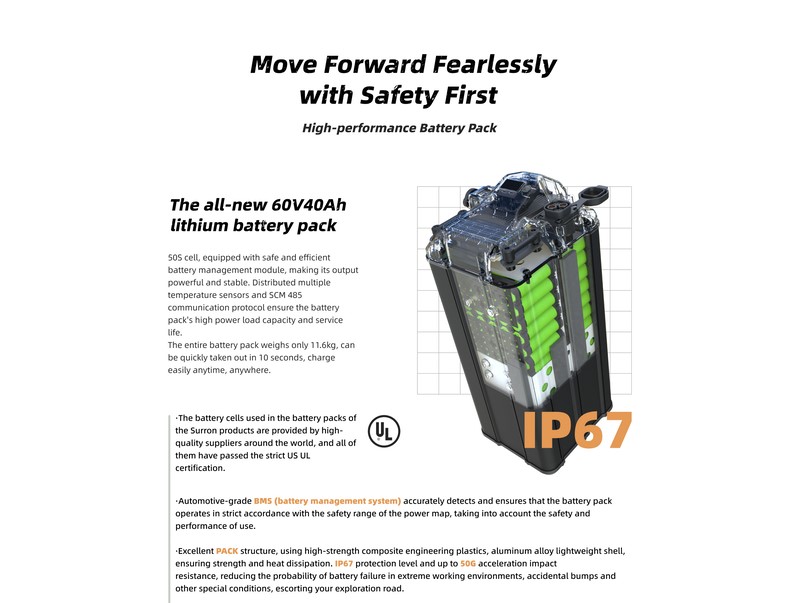 Move Forward Fearlessly
with Safety First

High-performance Battery Pack

The all-new 60V40Ah
lithium battery pack

50S cell, equipped with safe and efficient battery management module, making its output powerful and stable. Distributed multiple temperature sensors and SCM 485 communication protocol ensure the battery pack's high power load capacity and service life.
The entire battery pack weighs only 11.6kg, can be quickly taken out in 10 seconds, charge easily anytime, anywhere.

IP67

·The battery cells used in the battery packs of the Surron products are provided by high-quality suppliers around the world, and all of them have passed the strict US UL certification.

UL

·Automotive-grade BMS (battery management system) accurately detects and ensures that the battery pack operates in strict accordance with the safety range of the power map, taking into account the safety and performance of use.

·Excellent PACK structure, using high-strength composite engineering plastics, aluminum alloy lightweight shell, ensuring strength and heat dissipation. IP67 protection level and up to 50G acceleration impact resistance, reducing the probability of battery failure in extreme working environments, accidental bumps and other special conditions, escorting your exploration road.