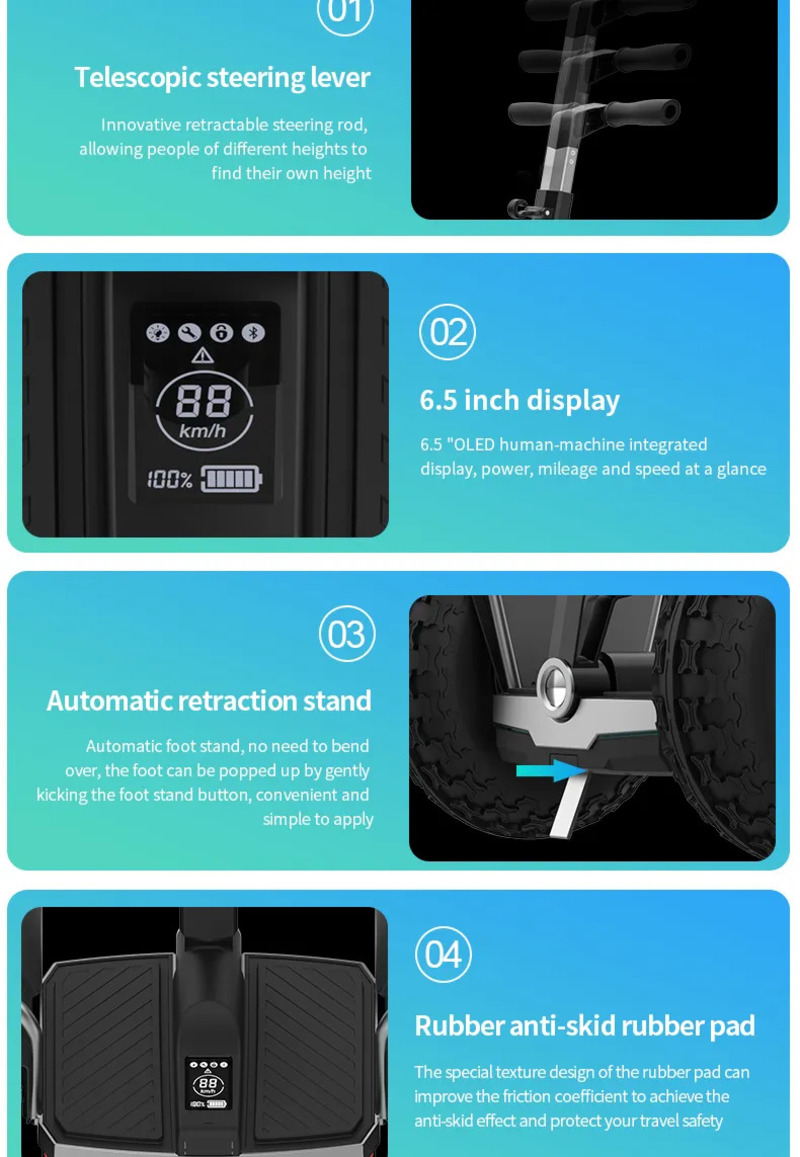 01

Telescopic steering lever

Innovative retractable steering rod, allowing people of different heights to find their own height

88
km/h
100%

02

6.5 inch display

6.5 "OLED human-machine integrated display, power, mileage and speed at a glance

03

Automatic retraction stand

Automatic foot stand, no need to bend over, the foot can be popped up by gently kicking the foot stand button, convenient and simple to apply

88
km/h
100%

04

Rubber anti-skid rubber pad

The special texture design of the rubber pad can improve the friction coefficient to achieve the anti-skid effect and protect your travel safety